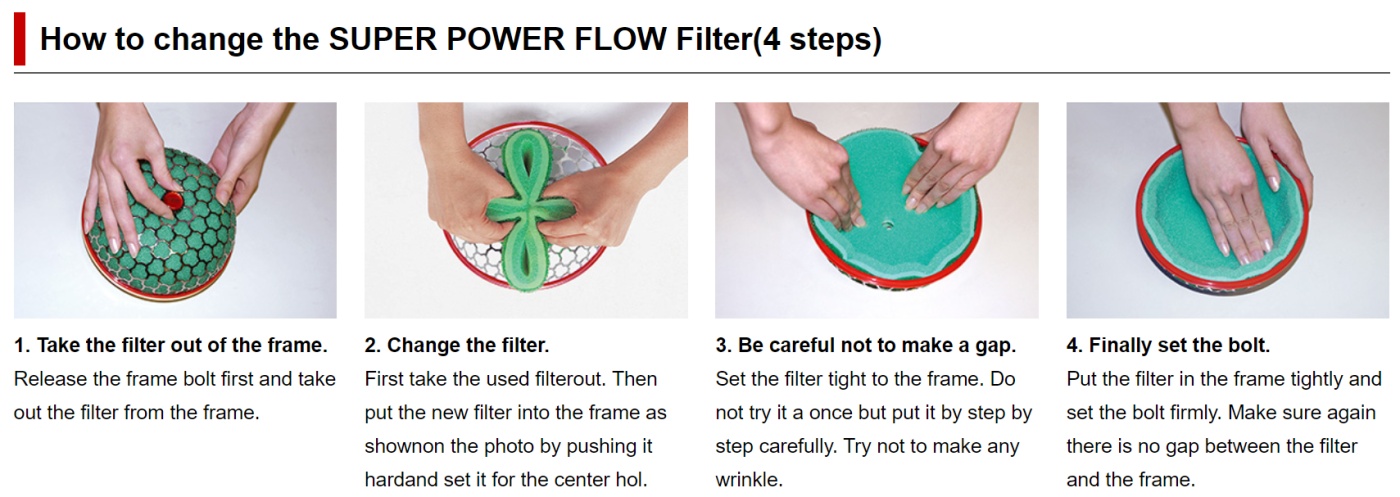 How to change the SUPER POWER FLOW Filter(4 steps)

1. Take the filter out of the frame.
Release the frame bolt first and take out the filter from the frame.

2. Change the filter.
First take the used filterout. Then put the new filter into the frame as shownon the photo by pushing it hardand set it for the center hol.

3. Be careful not to make a gap.
Set the filter tight to the frame. Do not try it a once but put it by step by step carefully. Try not to make any wrinkle.

4. Finally set the bolt.
Put the filter in the frame tightly and set the bolt firmly. Make sure again there is no gap between the filter and the frame.