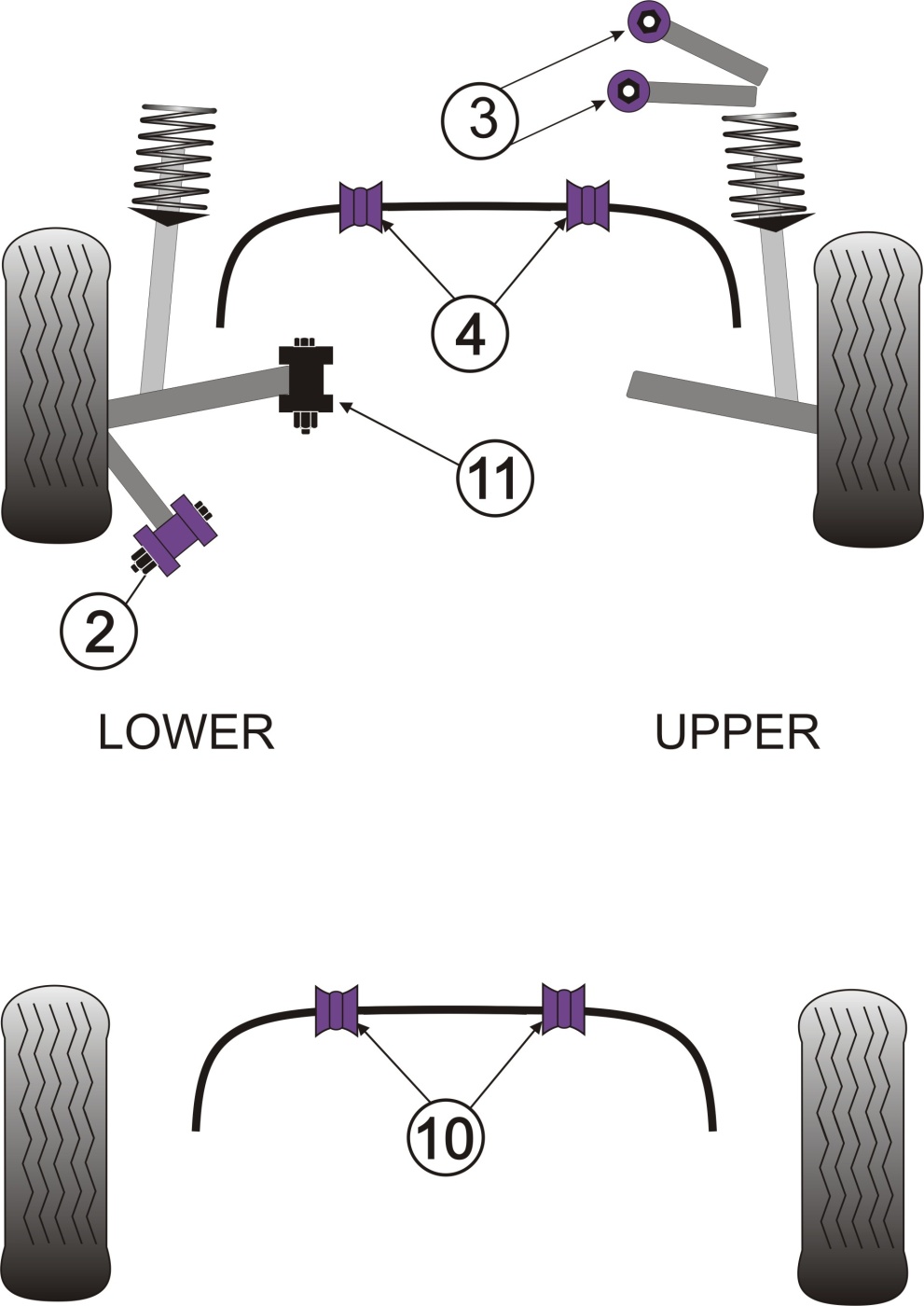 3

4

11

2

LOWER

UPPER

10