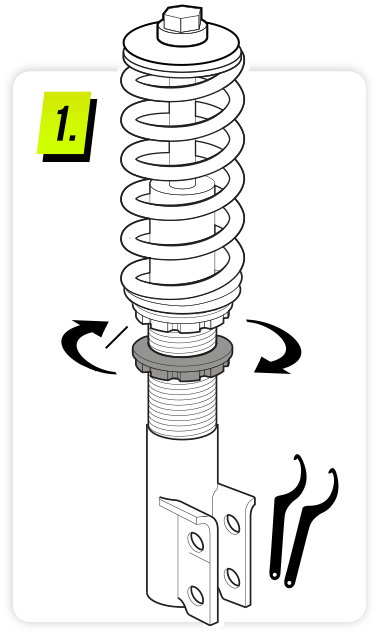 1.