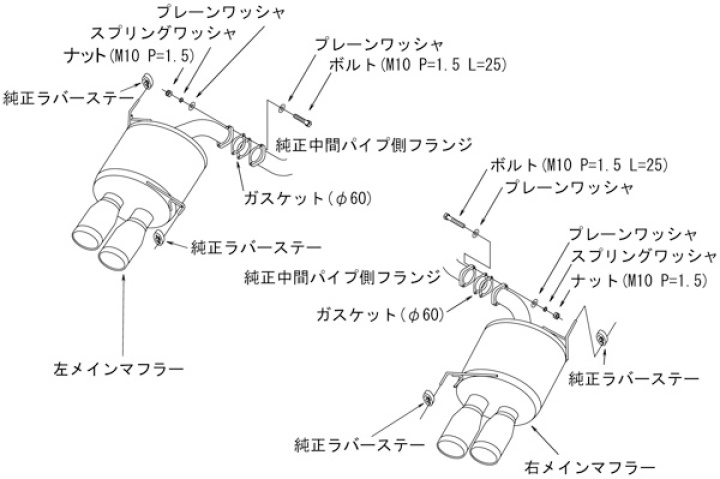 プレーンワッシャ
スプリングワッシャ
ナット(M10 P=1.5)
純正ラバーステー
プレーンワッシャ
ボルト(M10 P=1.5 L=25)
純正中間パイプ側フランジ
ガスケット(φ60)
純正ラバーステー
左メインマフラー
ボルト(M10 P=1.5 L=25)
プレーンワッシャ
プレーンワッシャ
スプリングワッシャ
ナット(M10 P=1.5)
純正中間パイプ側フランジ
ガスケット(φ60)
純正ラバーステー
純正ラバーステー
右メインマフラー