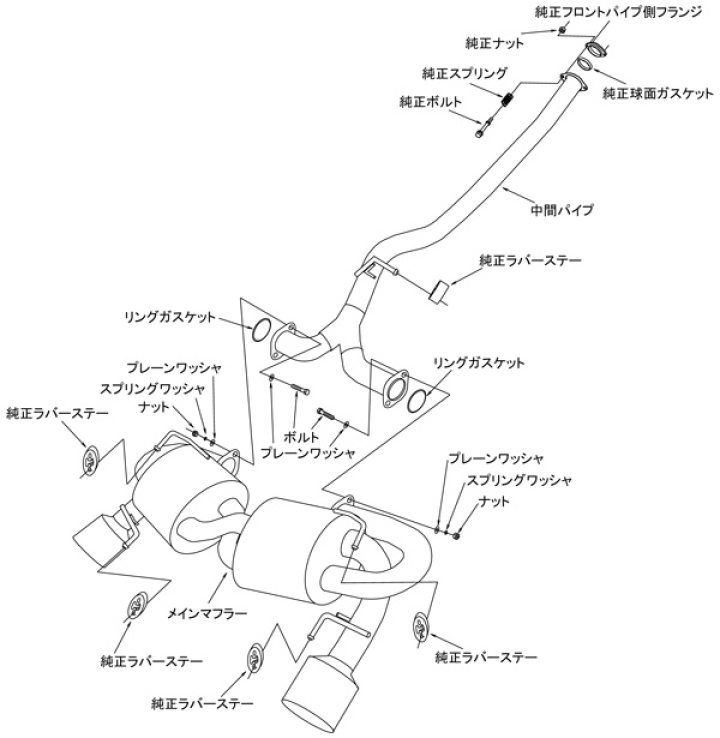 純正フロントパイプ側フランジ

純正ナット

純正スプリング

純正球面ガスケット

純正ボルト

中間パイプ

純正ラバーステー

リングガスケット

リングガスケット

プレーンワッシャ

スプリングワッシャ

ナット

純正ラバーステー

ボルト

プレーンワッシャ

プレーンワッシャ

スプリングワッシャ

ナット

メインマフラー

純正ラバーステー

純正ラバーステー

純正ラバーステー