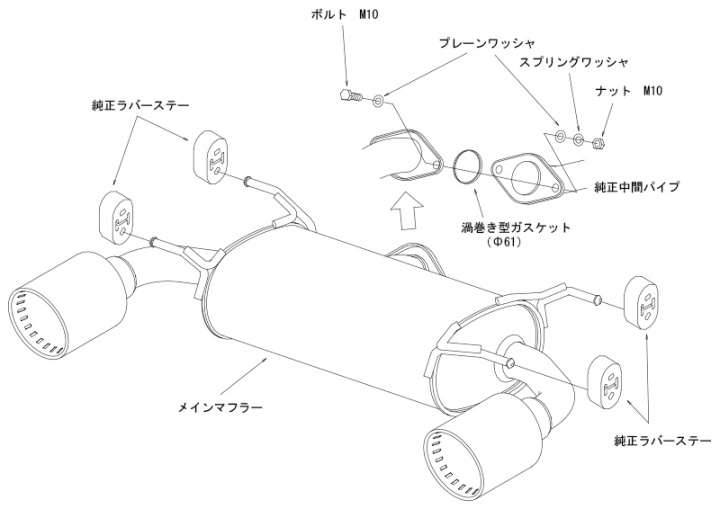 ボルト M10

プレーンワッシャ

スプリングワッシャ

ナット M10

純正ラバーステー

純正中間パイプ

渦巻き型ガスケット
(Φ61)

メインマフラー

純正ラバーステー