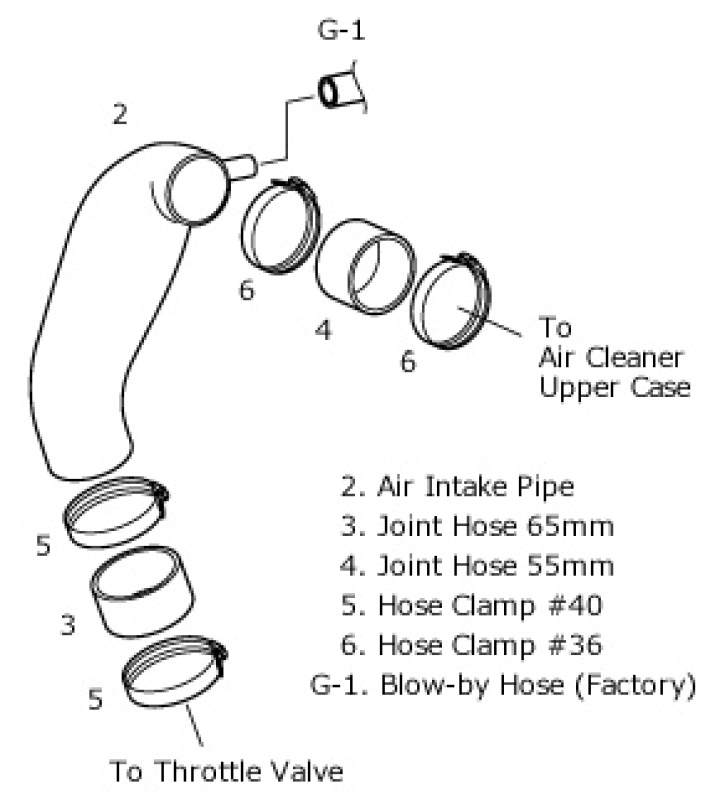 G-1

2

6

4

6

To
Air Cleaner
Upper Case

5

3

5

To Throttle Valve

2. Air Intake Pipe
3. Joint Hose 65mm
4. Joint Hose 55mm
5. Hose Clamp #40
6. Hose Clamp #36
G-1. Blow-by Hose (Factory)