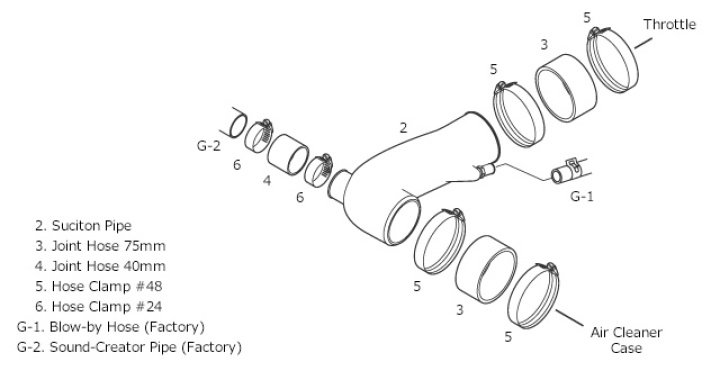 5
Throttle
3
5
2
G-2
6
4
6
G-1
5
3
5
Air Cleaner Case

2. Suciton Pipe
3. Joint Hose 75mm
4. Joint Hose 40mm
5. Hose Clamp #48
6. Hose Clamp #24
G-1. Blow-by Hose (Factory)
G-2. Sound-Creator Pipe (Factory)