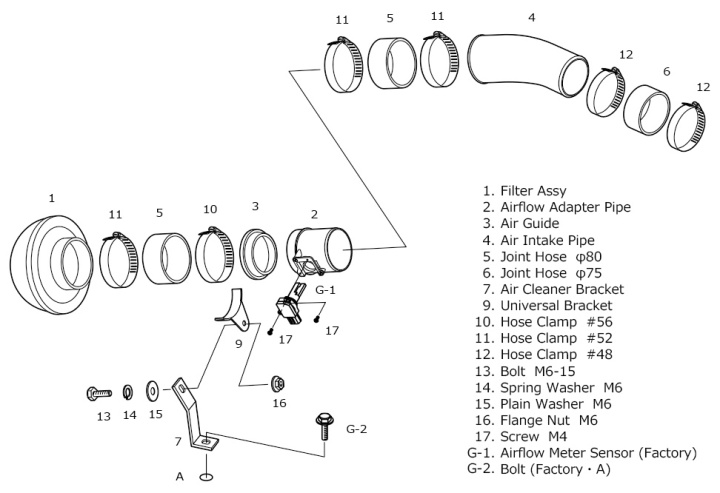 11
5
11
4
12
6
12

1
11
5
10
3
2
G-1
17
17
9
13
14
15
16
7
G-2
A

1. Filter Assy
2. Airflow Adapter Pipe
3. Air Guide
4. Air Intake Pipe
5. Joint Hose φ80
6. Joint Hose φ75
7. Air Cleaner Bracket
9. Universal Bracket
10. Hose Clamp #56
11. Hose Clamp #52
12. Hose Clamp #48
13. Bolt M6-15
14. Spring Washer M6
15. Plain Washer M6
16. Flange Nut M6
17. Screw M4
G-1. Airflow Meter Sensor (Factory)
G-2. Bolt (Factory・A)