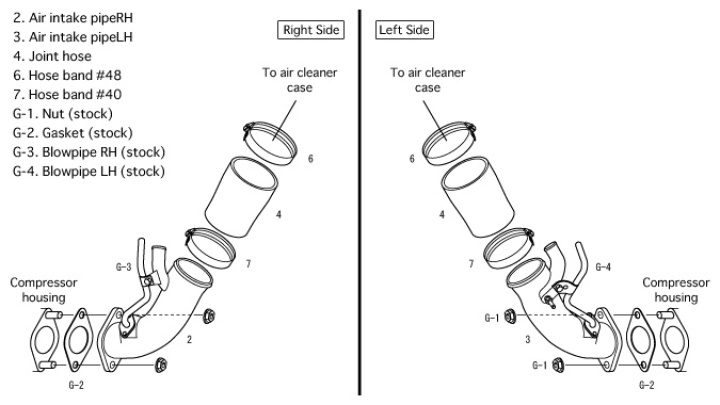 2. Air intake pipeRH
3. Air intake pipeLH
4. Joint hose
6. Hose band #48
7. Hose band #40
G-1. Nut (stock)
G-2. Gasket (stock)
G-3. Blowpipe RH (stock)
G-4. Blowpipe LH (stock)

Right Side

To air cleaner case

6

4

7

G-3

Compressor housing

2

G-2

Left Side

To air cleaner case

6

4

7

G-4

Compressor housing

G-1

3

G-1

G-2