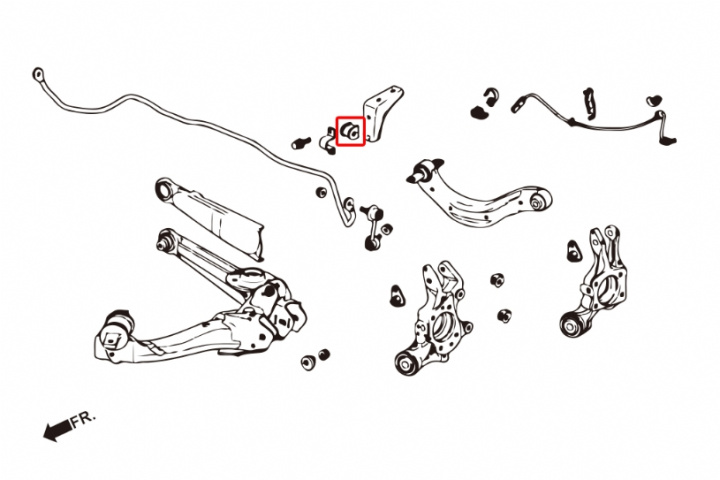 FR.