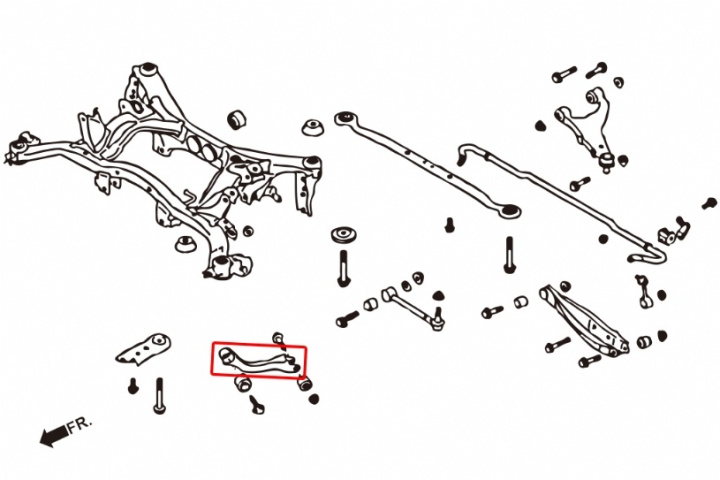 FR.