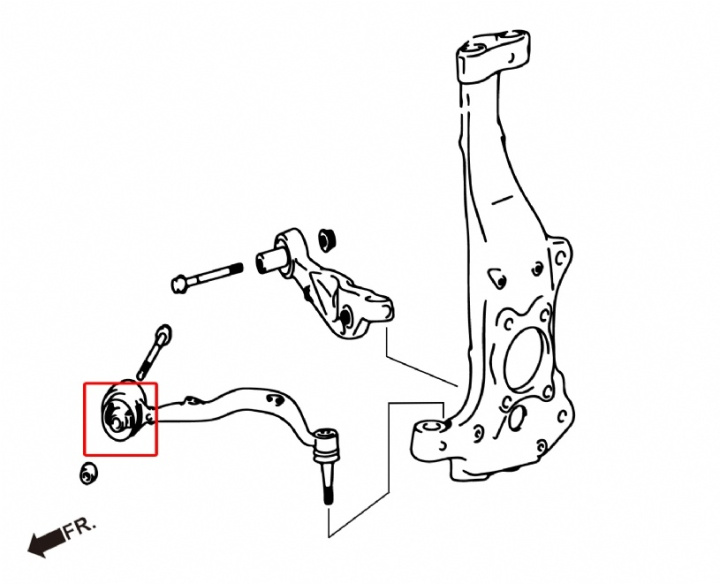 FR.