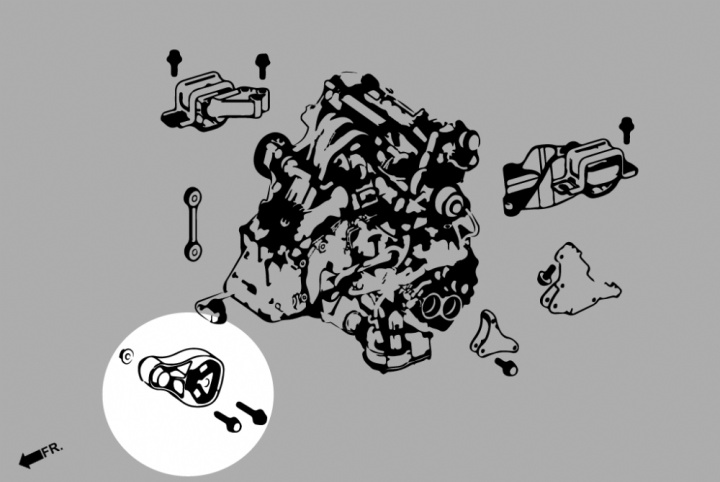 FR.