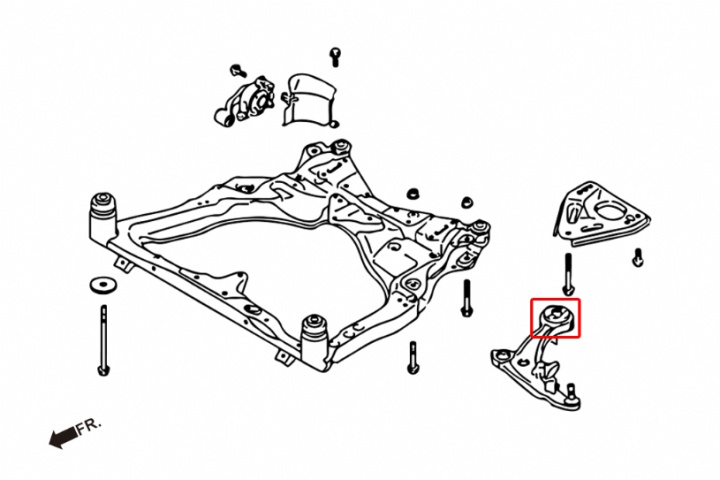 FR.