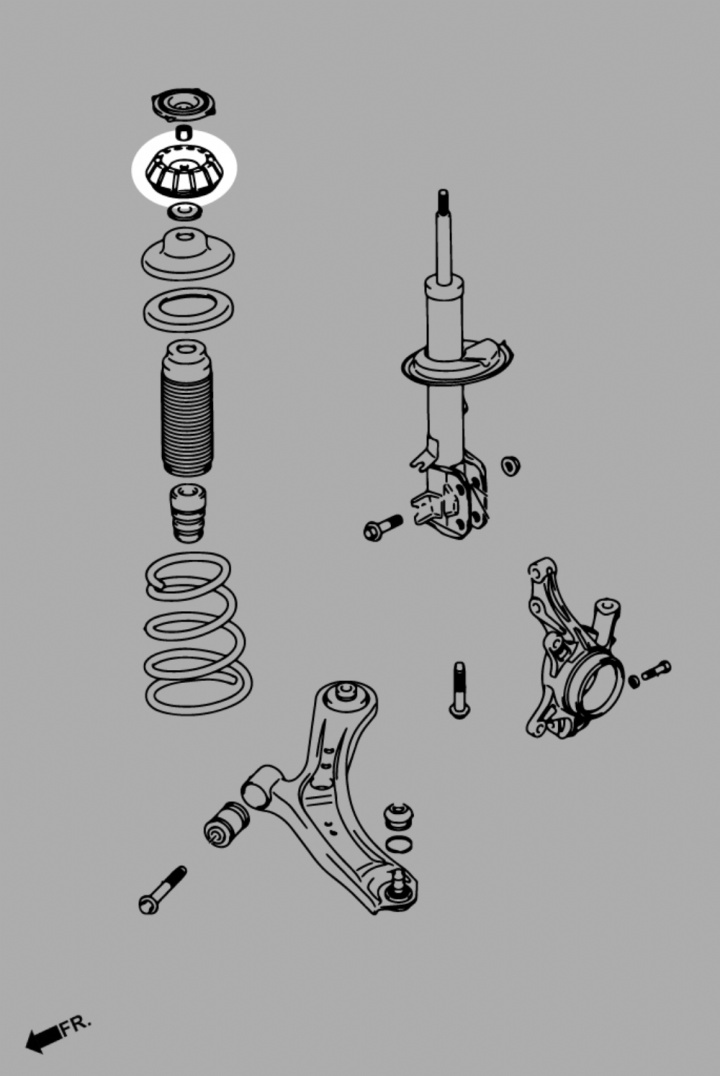 FR.