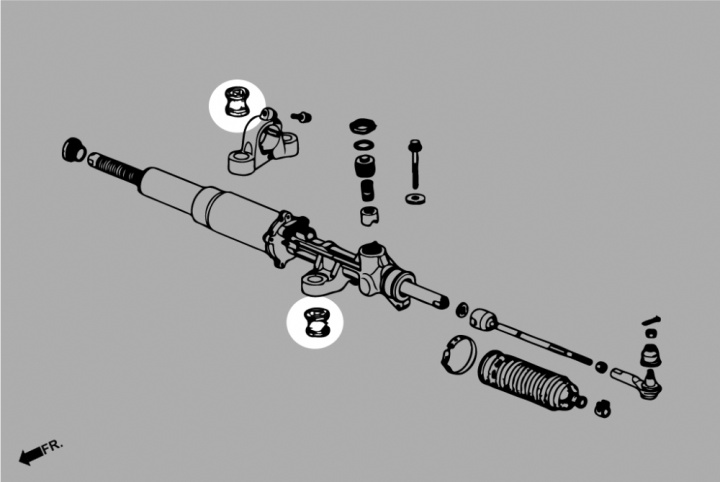 FR.