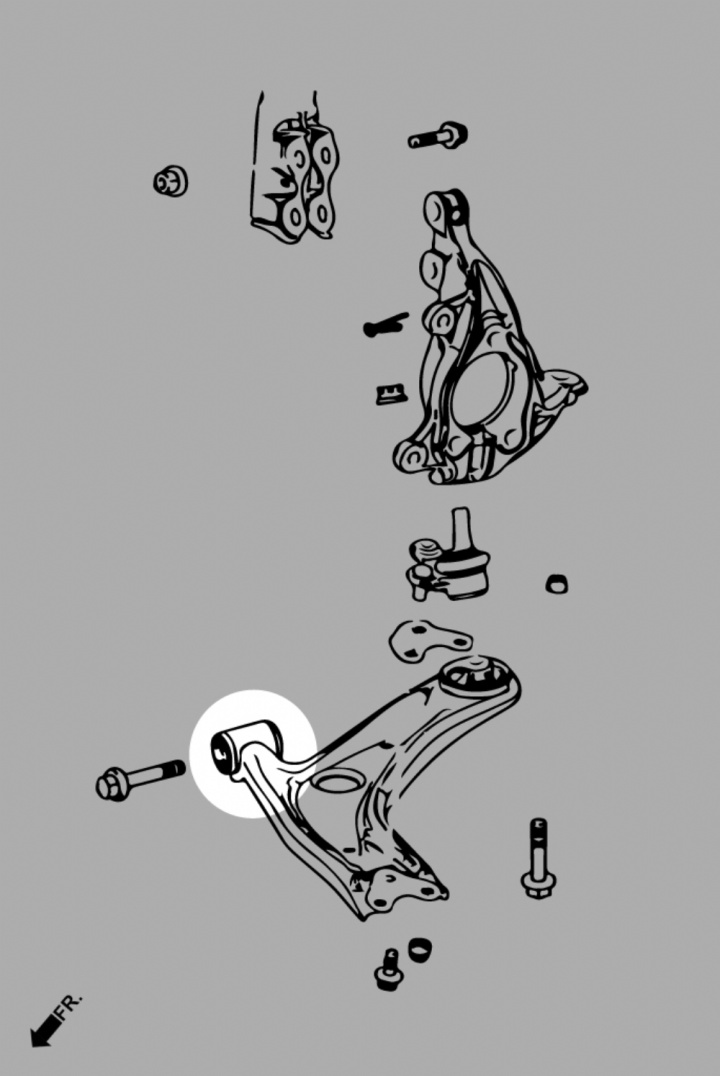 FR.