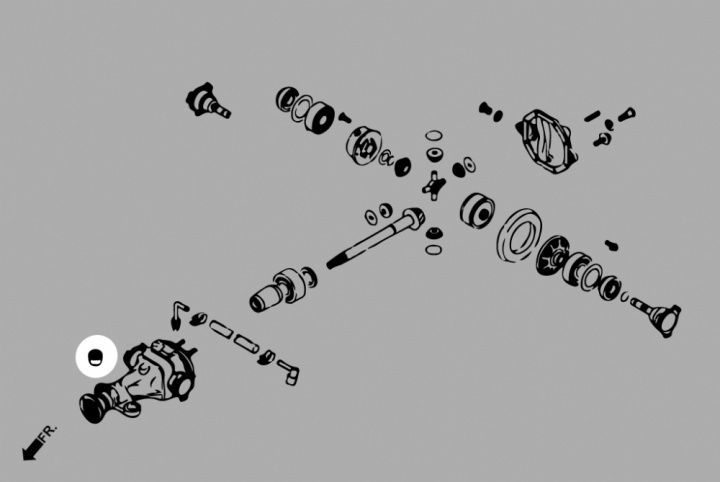 FR.