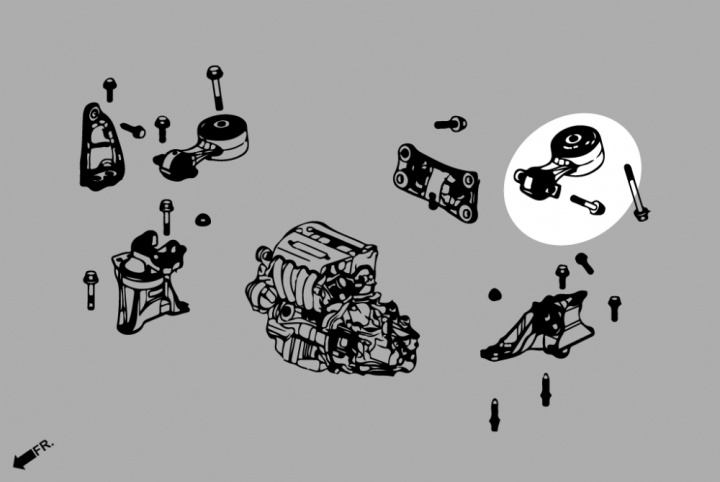 FR.