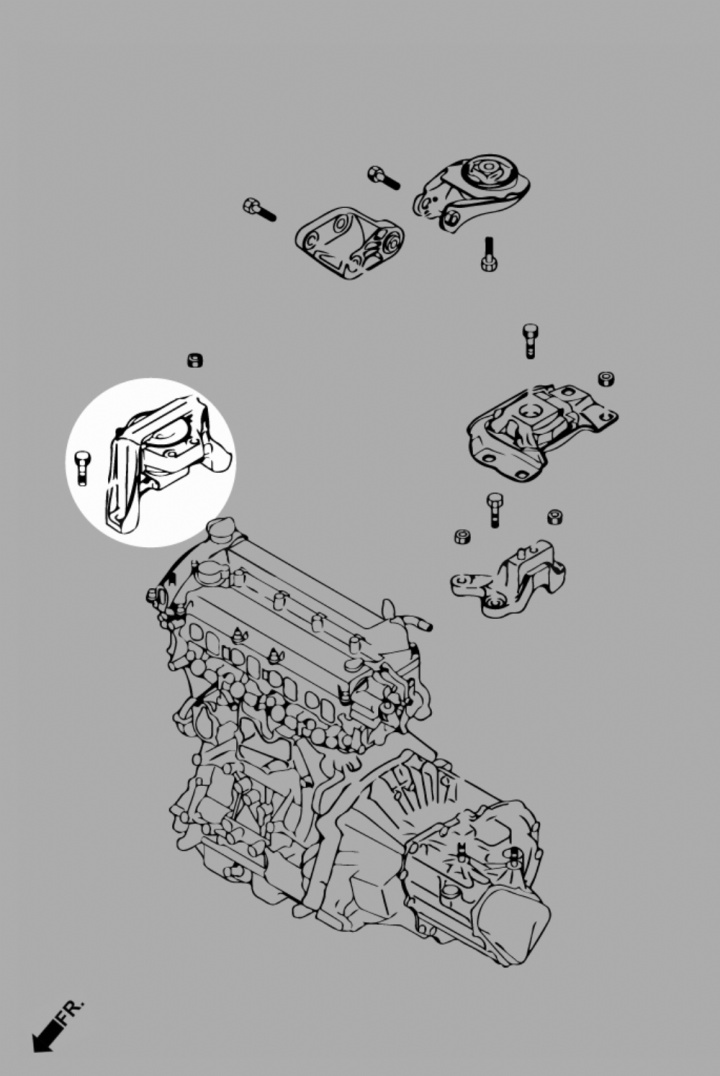 FR.