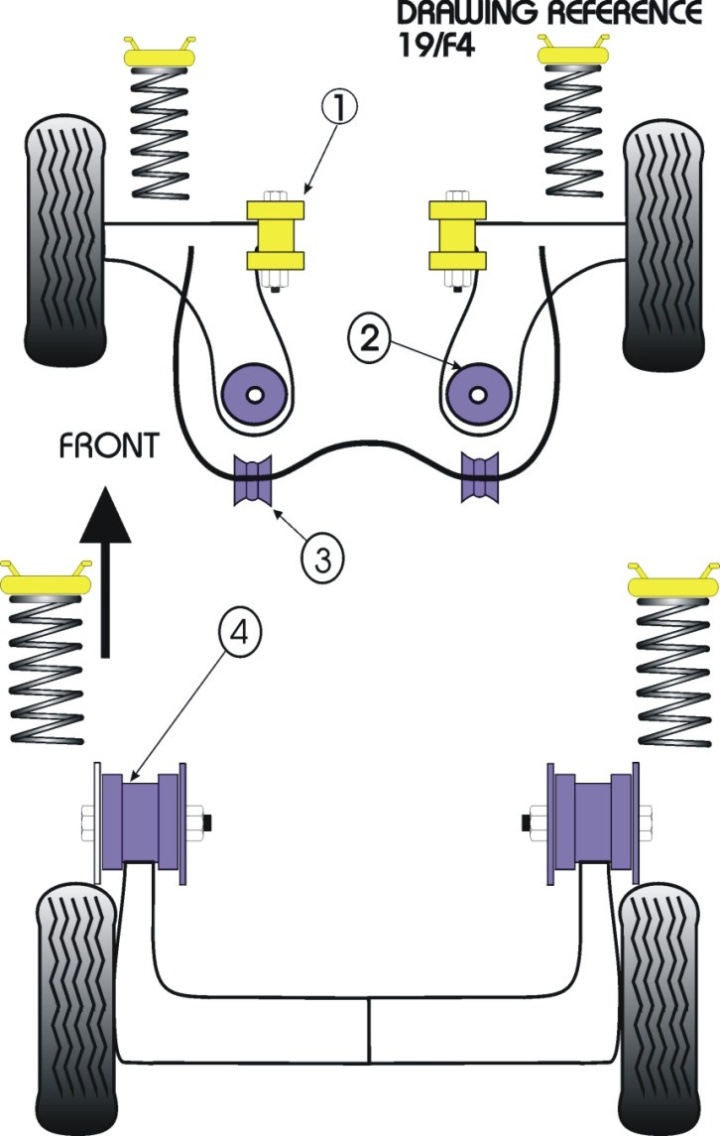 DRAWING REFERENCE
19/F4

1

2

FRONT

3

4