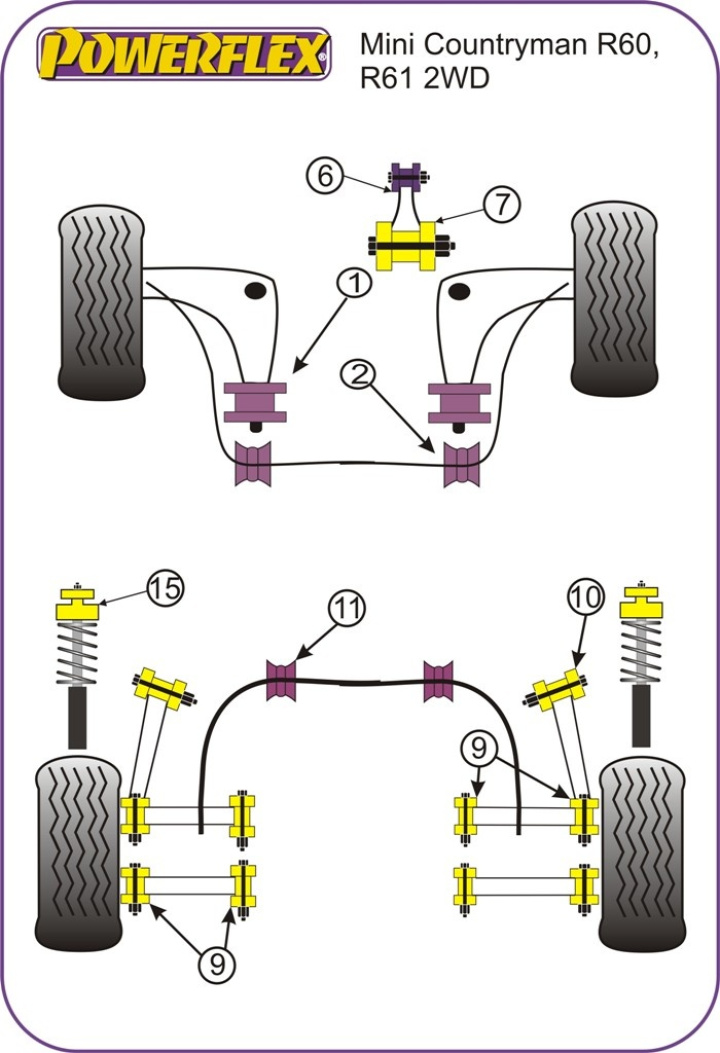 POWERFLEX®

Mini Countryman R60, R61 2WD

6
7
1
2
15
11
10
9
9