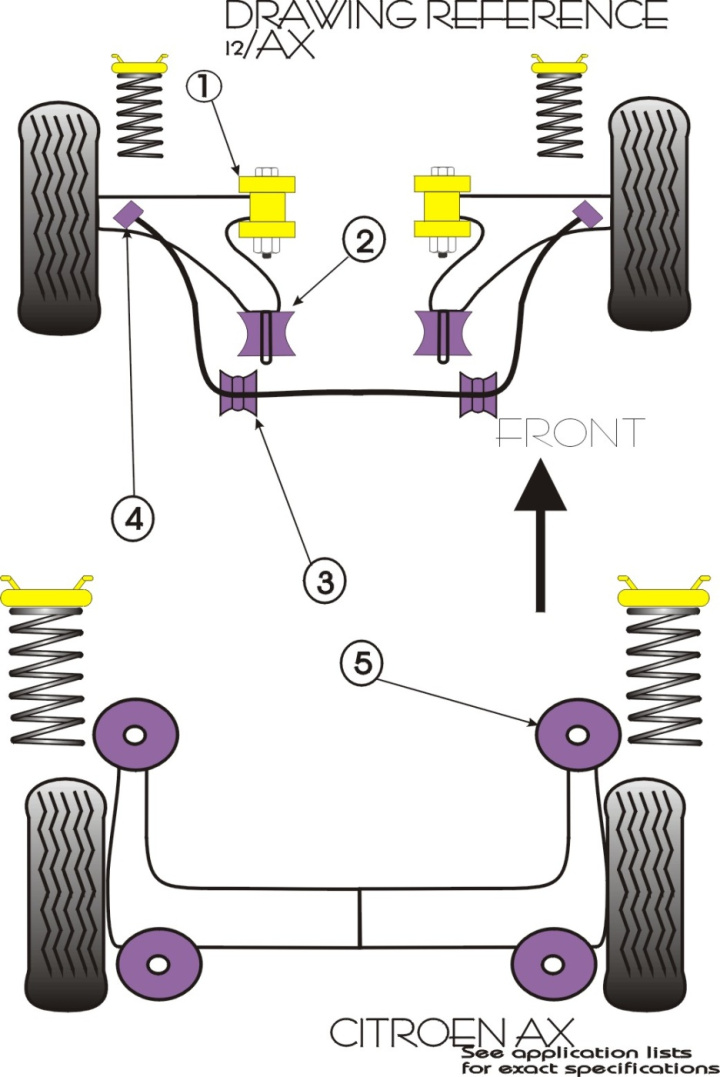 DRAWING REFERENCE 12/AX

1

2

FRONT

4

3

5

CITROEN AX
See application lists for exact specifications