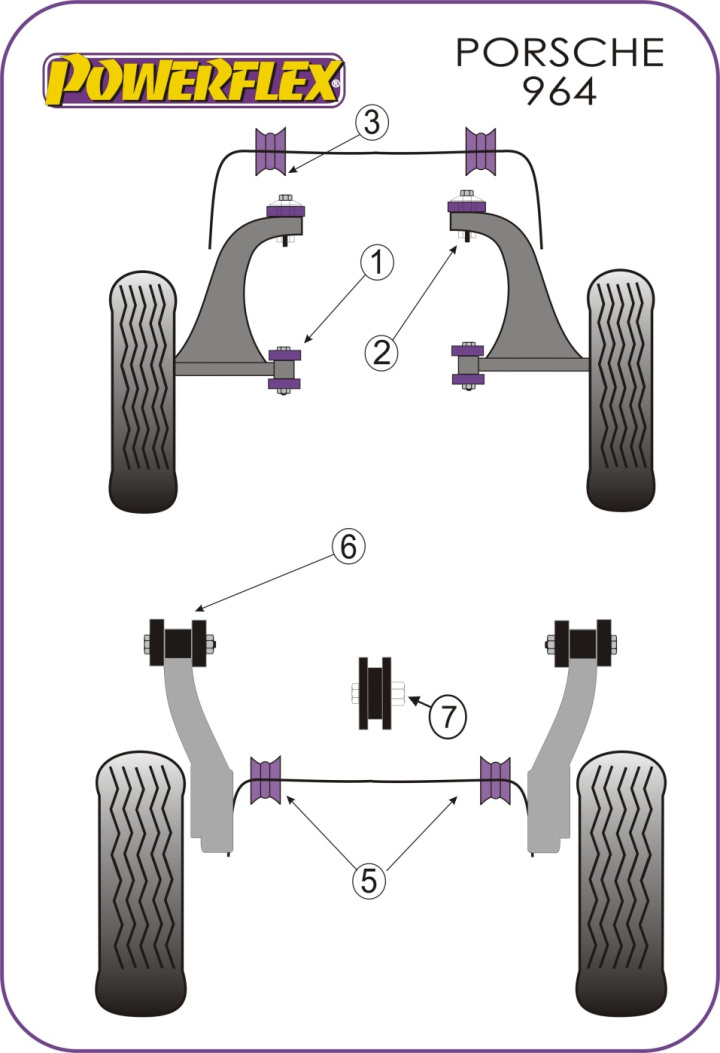 POWERFLEX®

PORSCHE
964

3

1

2

6

7

5