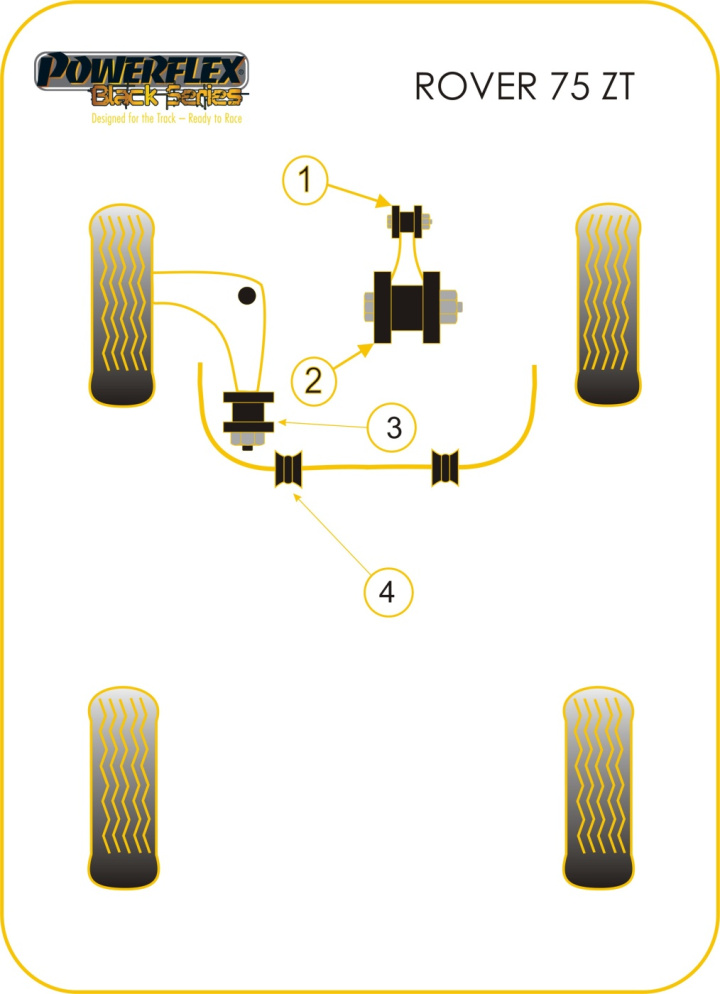 POWERFLEX
Black Series
Designed for the Track – Ready to Race

ROVER 75 ZT

1

2

3

4