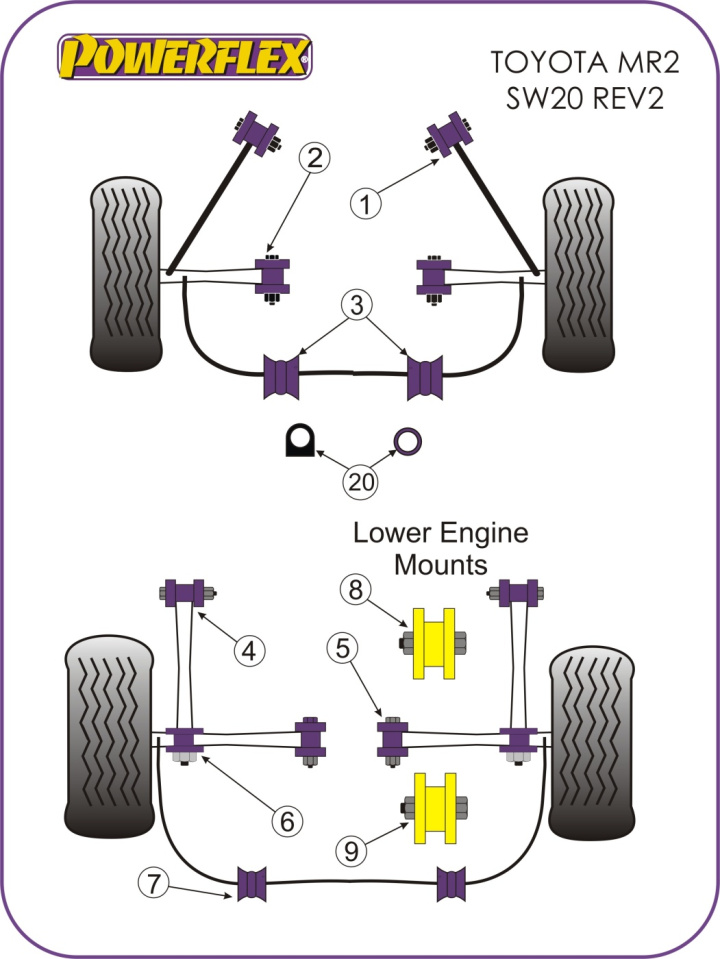 POWERFLEX

TOYOTA MR2
SW20 REV2

2

1

3

20

Lower Engine
Mounts

8

4

5

6

9

7