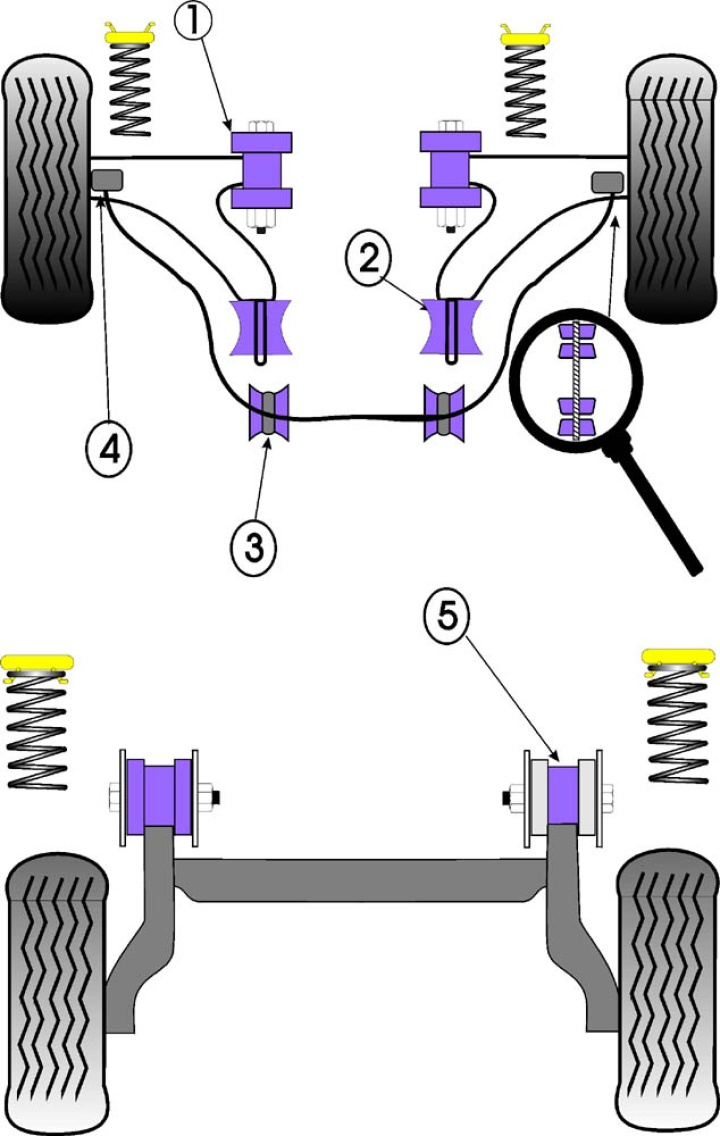 1
2
4
3
5