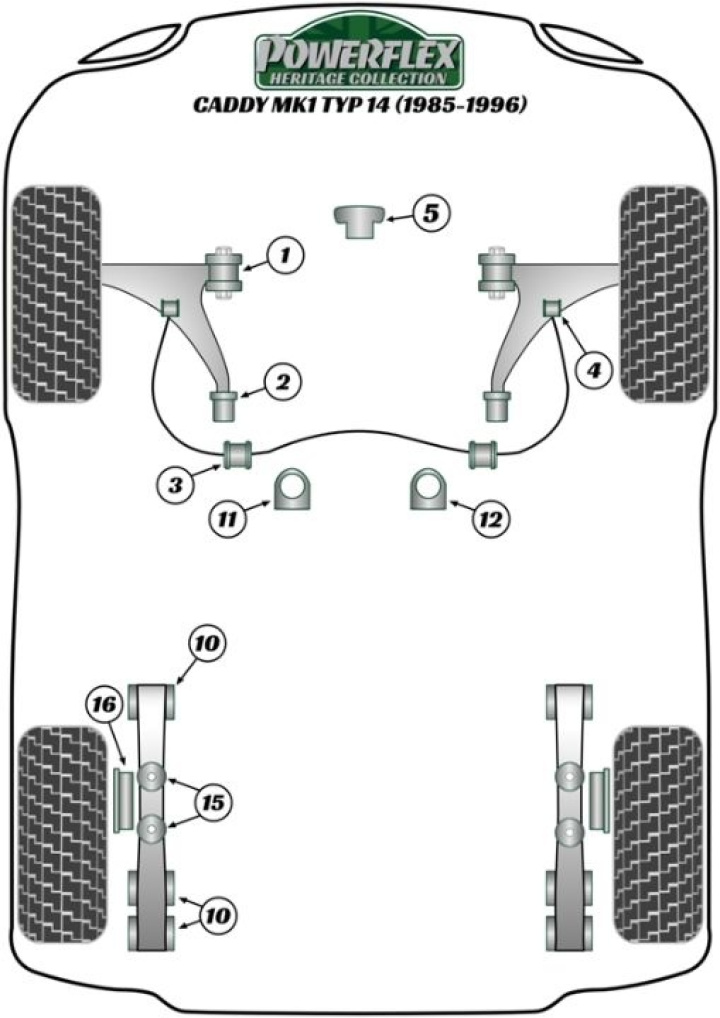 POWERFLEX
HERITAGE COLLECTION
CADDY MK1 TYP 14 (1985-1996)

5
1
4
2
3
11
12
10
16
15
10