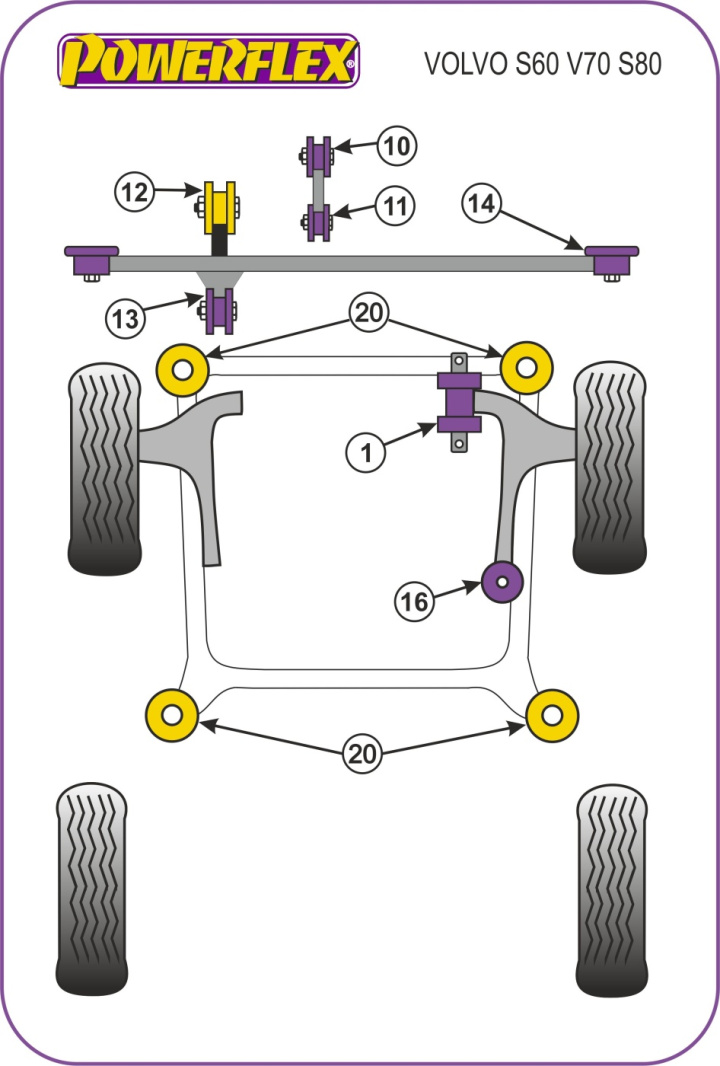 POWERFLEX®

VOLVO S60 V70 S80

10

12

11

14

13

20

1

16

20