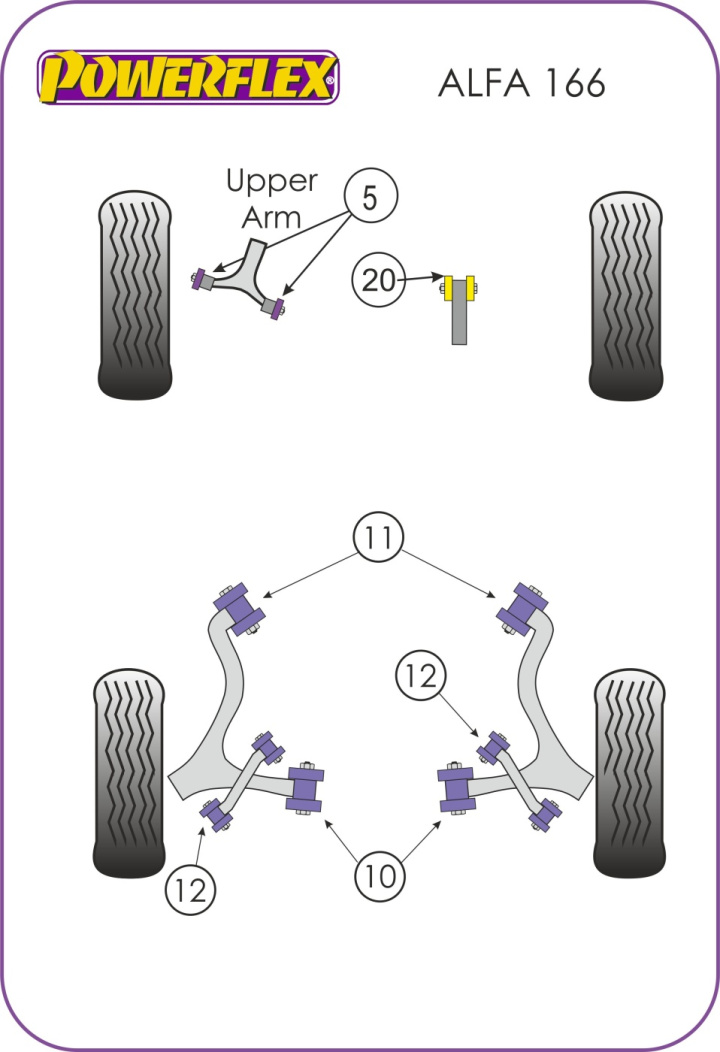 POWERFLEX®

ALFA 166

Upper Arm

5

20

11

12

12

10