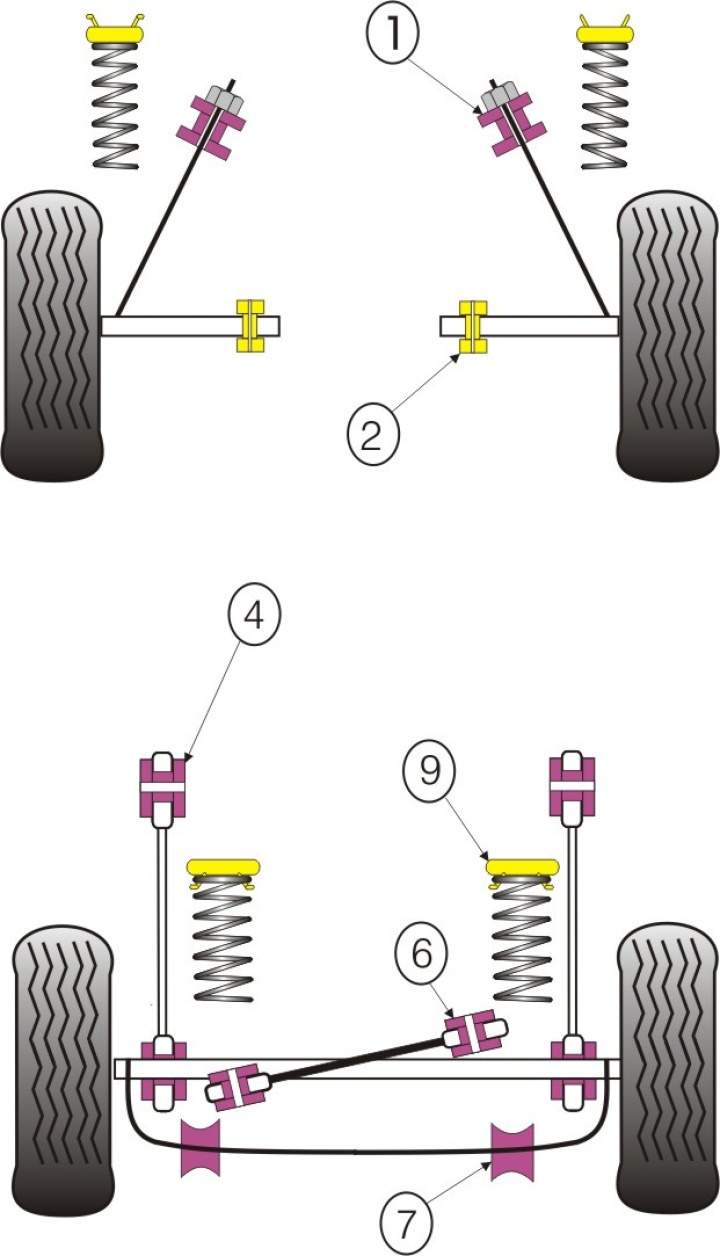 1

2

4

9

6

7