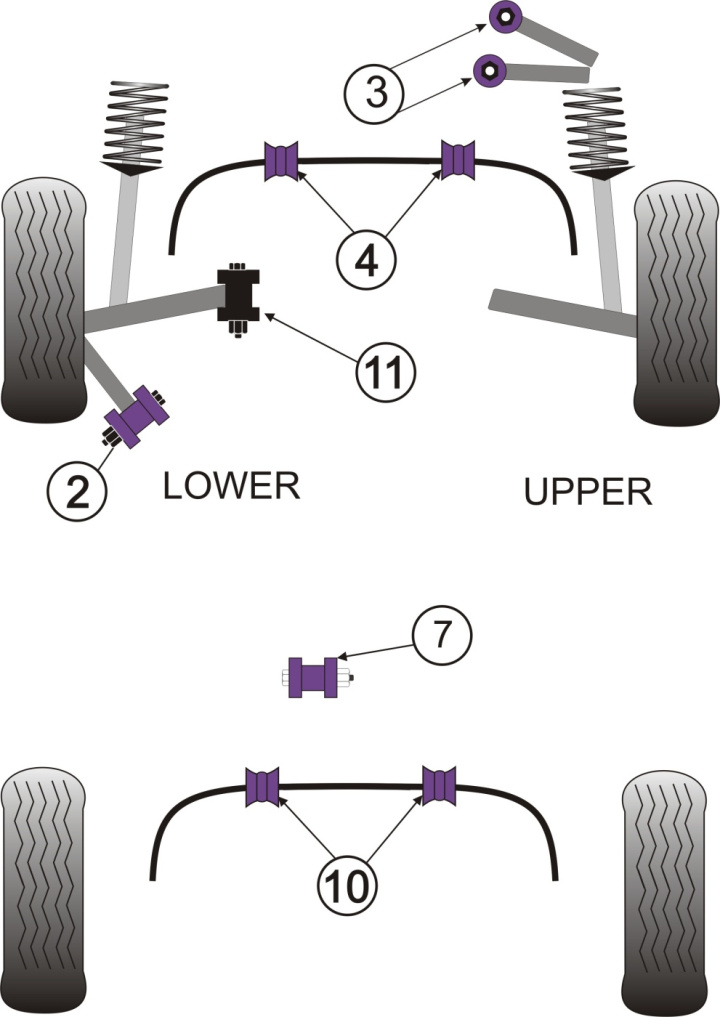 3

4

11

2

LOWER

UPPER

7

10