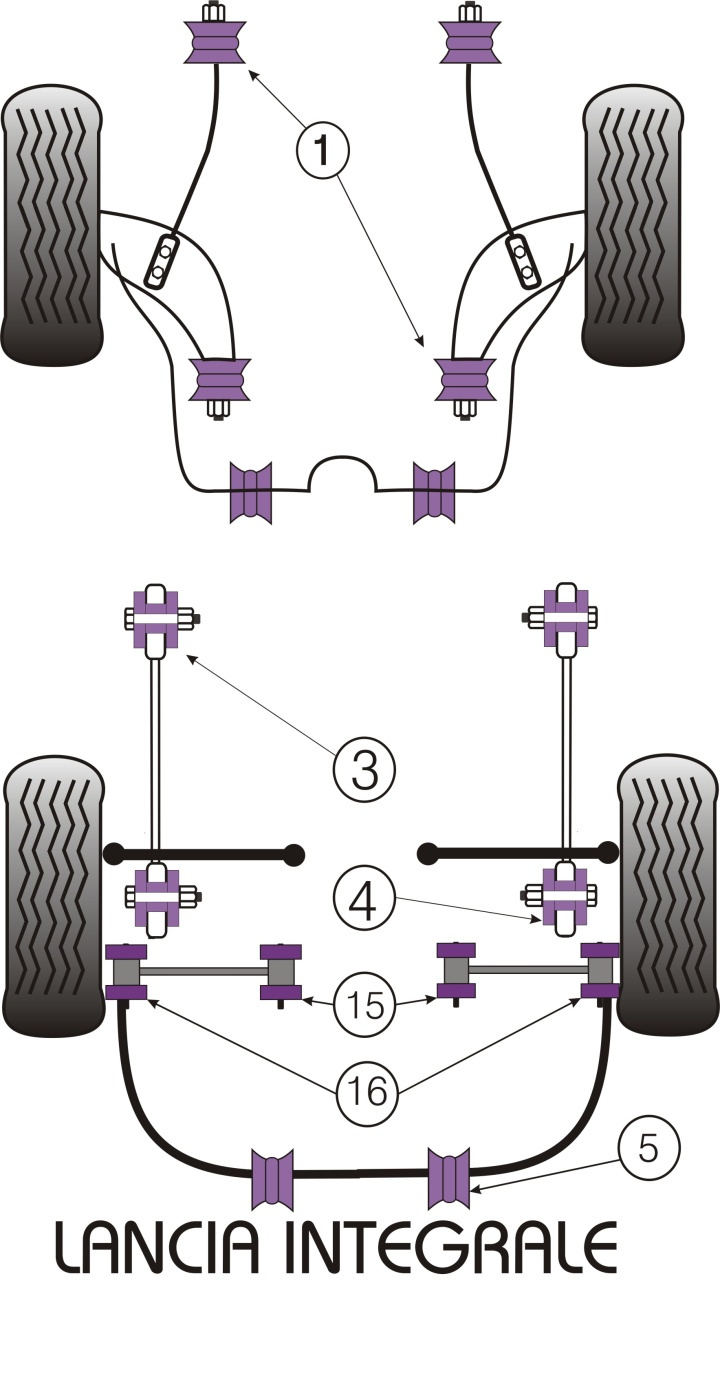 1

3

4

15

16

5

LANCIA INTEGRALE