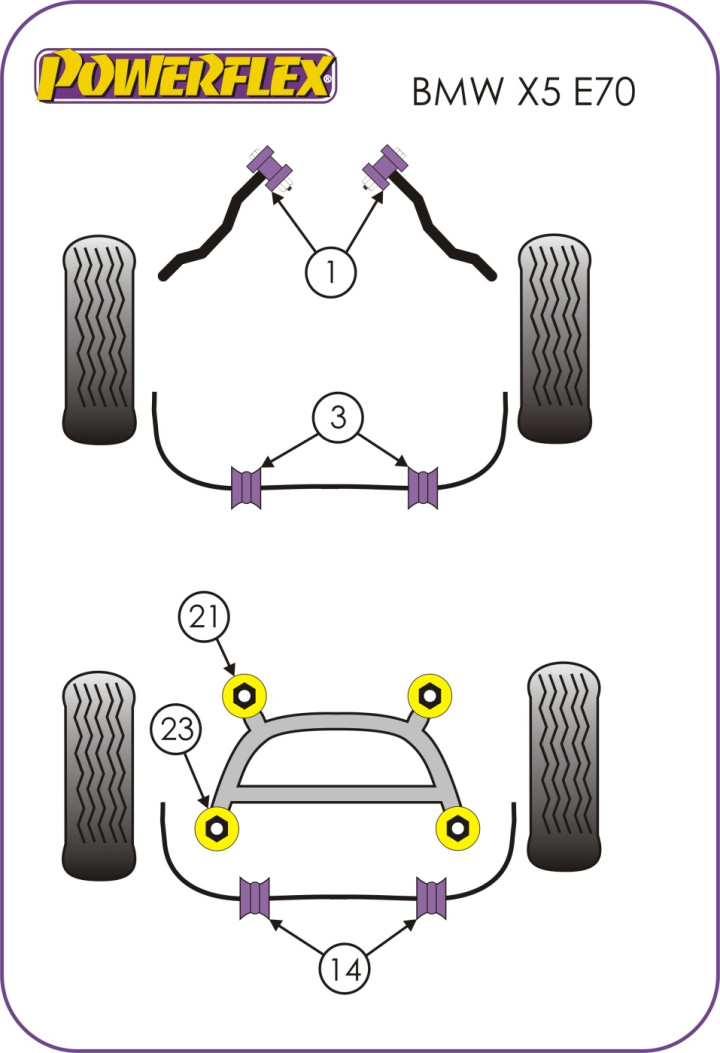 POWERFLEX®

BMW X5 E70

1

3

21

23

14