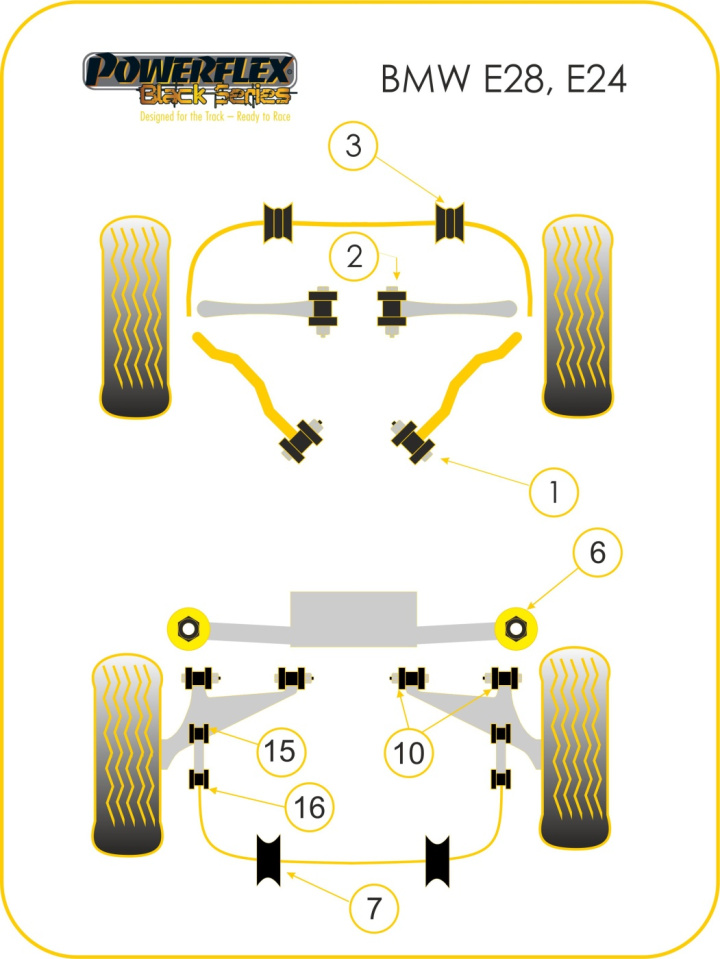 POWERFLEX
Black Series
Designed for the Track – Ready to Race

BMW E28, E24

3
2
1
6
15
10
16
7