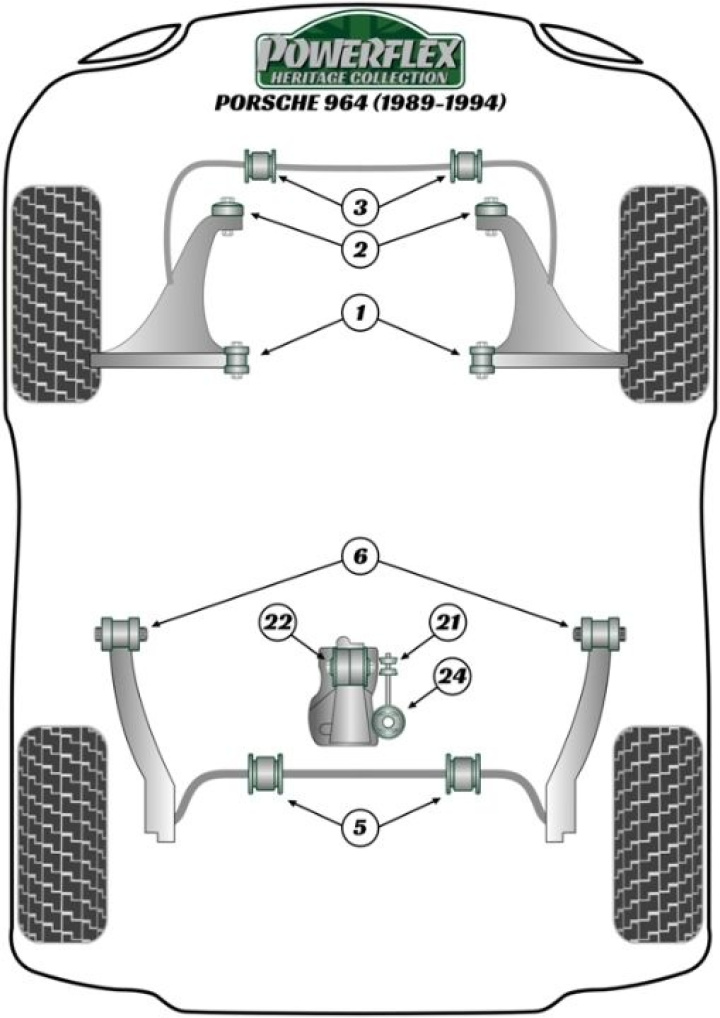 POWERFLEX
HERITAGE COLLECTION
PORSCHE 964 (1989-1994)

3
2
1
6
22
21
24
5