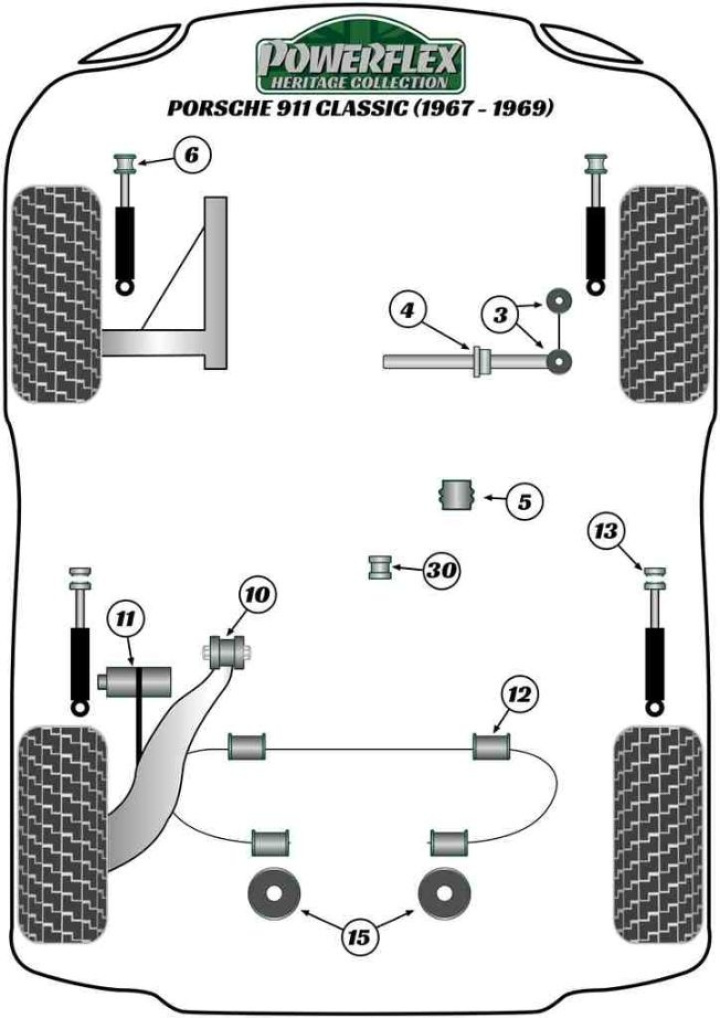 POWERFLEX
HERITAGE COLLECTION
PORSCHE 911 CLASSIC (1967 - 1969)

6

4

3

5

13

30

10

11

12

15