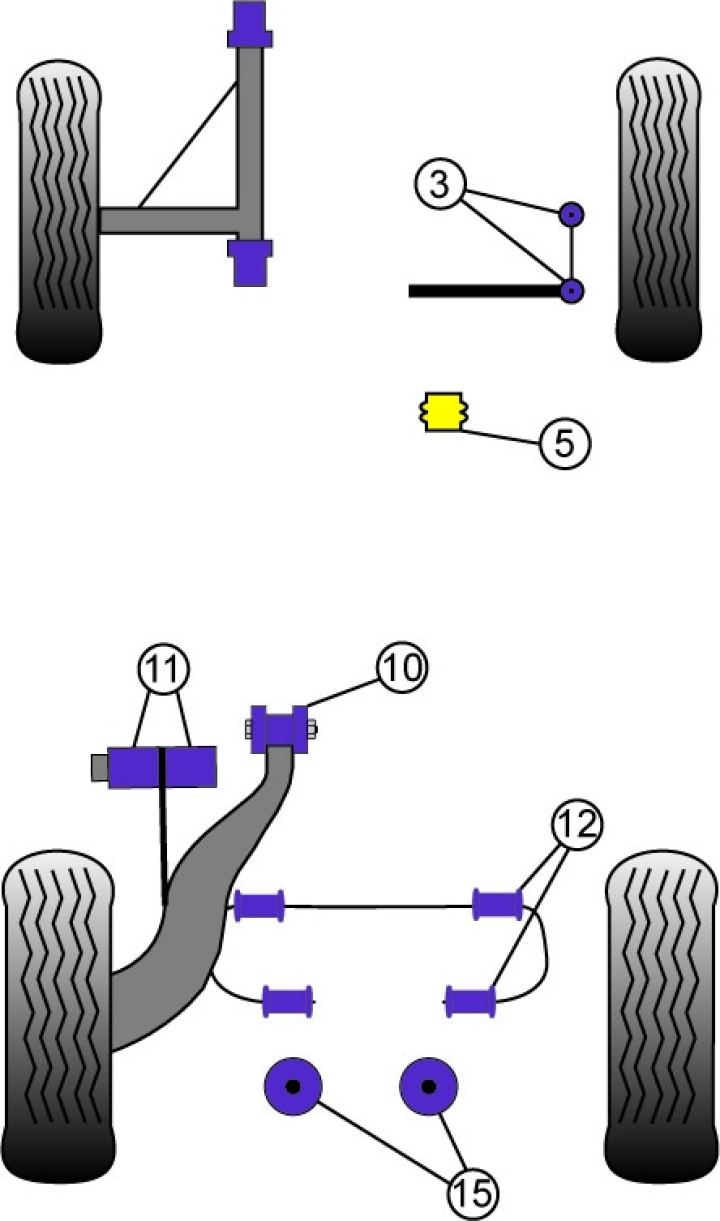 3

5

11

10

12

15