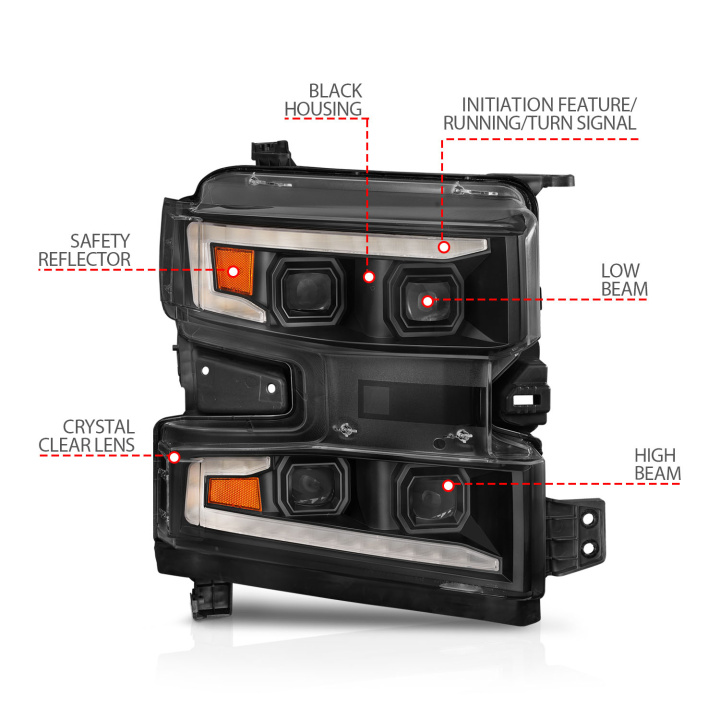 BLACK HOUSING

INITIATION FEATURE/ RUNNING/TURN SIGNAL

SAFETY REFLECTOR

LOW BEAM

CRYSTAL CLEAR LENS

HIGH BEAM